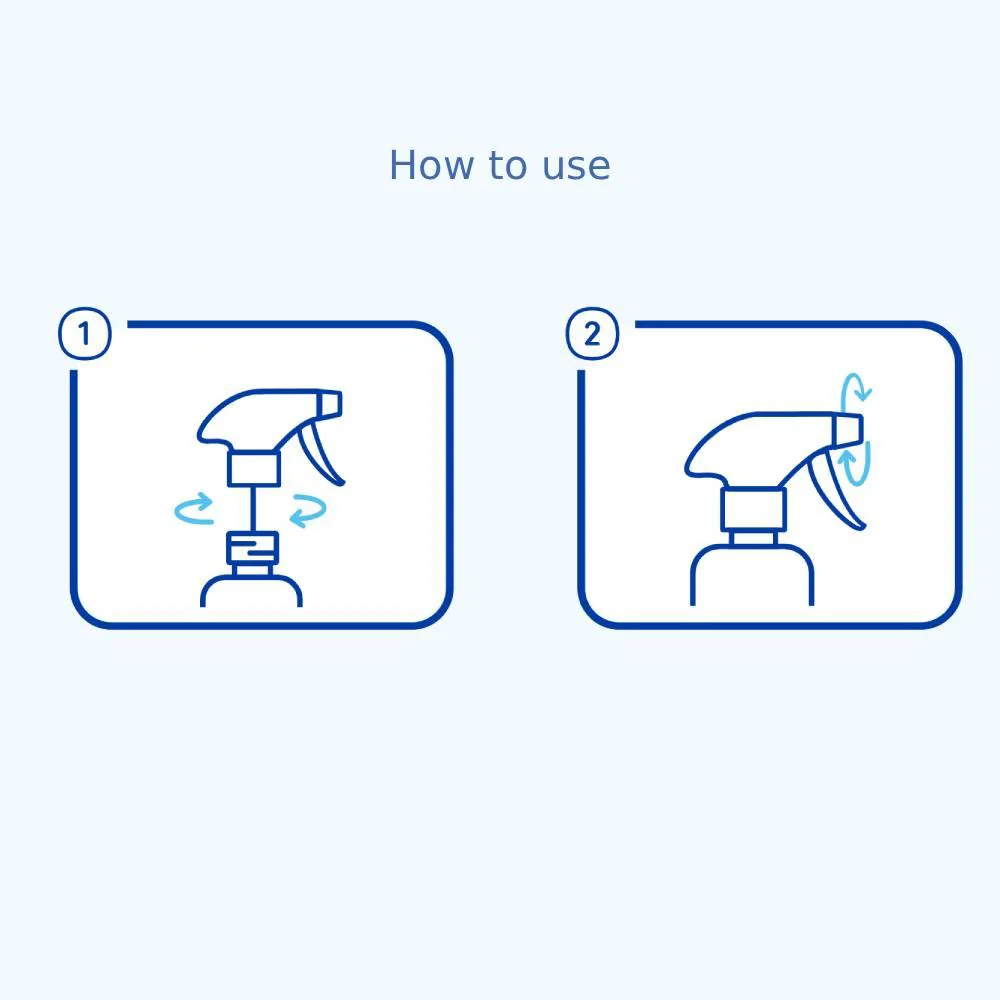 How to use

1

2